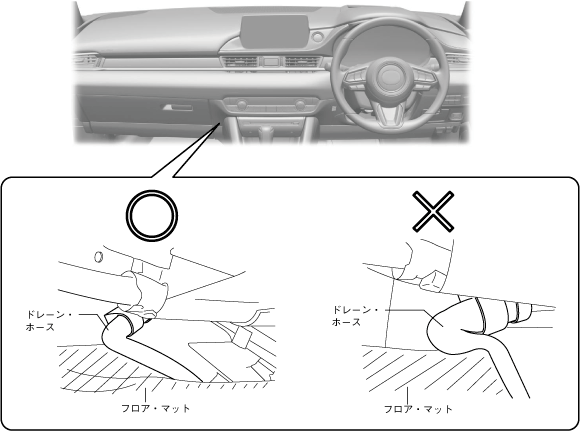 ○

ドレーン・ホース

フロア・マット

×

ドレーン・ホース

フロア・マット