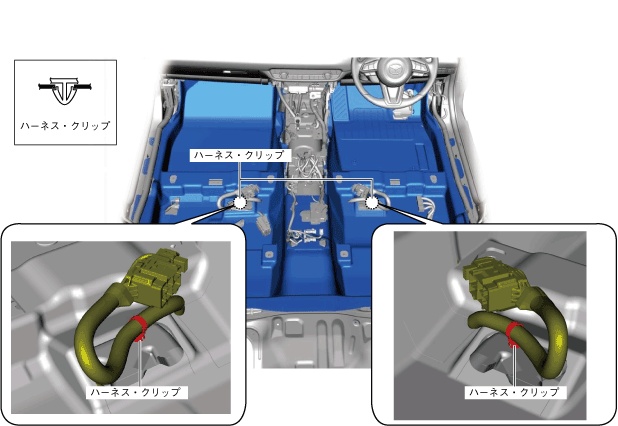 ハーネス・クリップ

ハーネス・クリップ

ハーネス・クリップ

ハーネス・クリップ