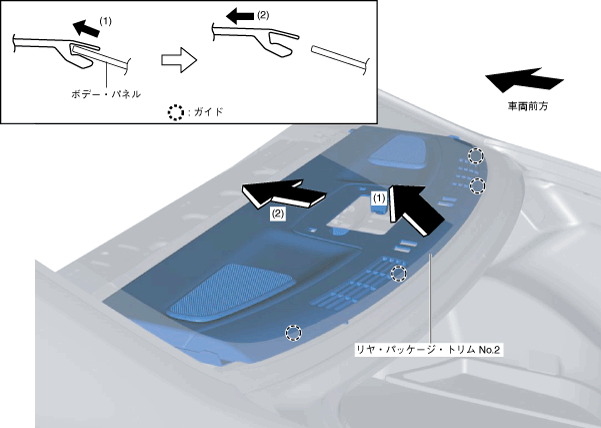 (1)

(2)

ボデー・パネル

: ガイド

車両前方

(2)

(1)

リヤ・パッケージ・トリム No.2