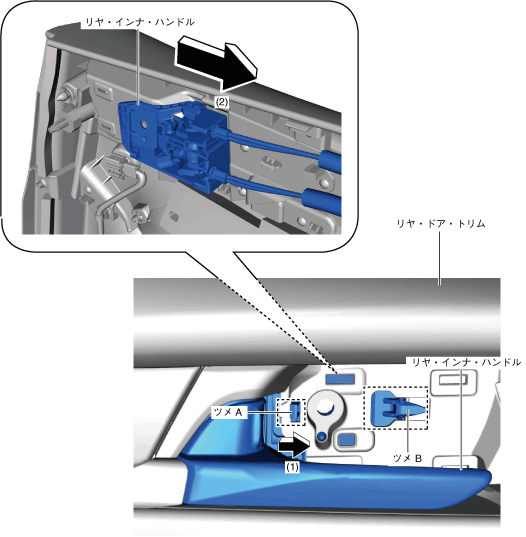 リヤ・インナ・ハンドル

(2)

リヤ・ドア・トリム

リヤ・インナ・ハンドル

ツメ A

ツメ B

(1)