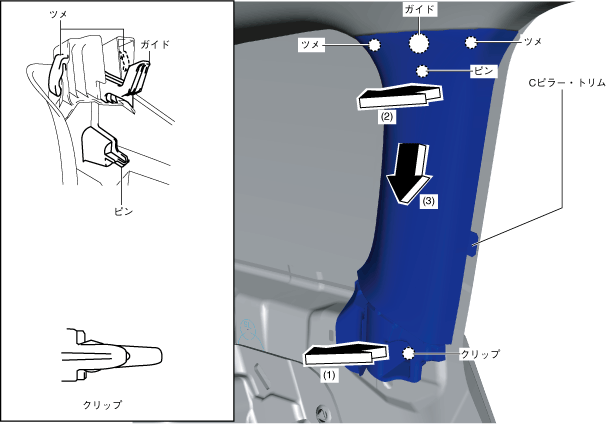 ツメ
ガイド
ピン
クリップ
ガイド
ツメ
ツメ
ピン
Cピラー・トリム
(2)
(3)
クリップ
(1)