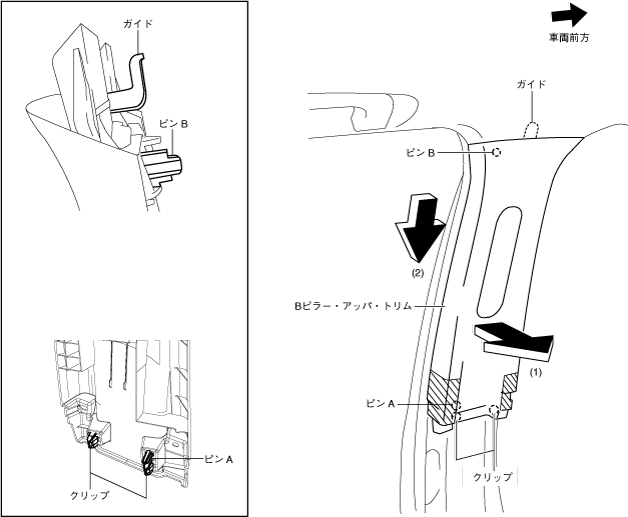 ガイド

ピン B

ピン A

クリップ

車両前方

ガイド

ピン B

(2)

Bピラー・アッパ・トリム

(1)

ピン A

クリップ