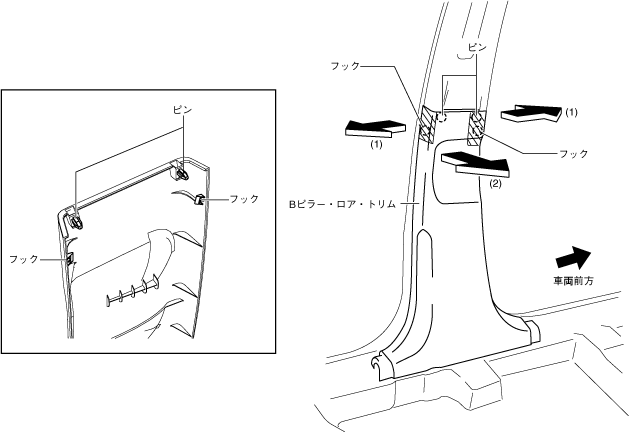 ピン
フック
フック

ピン
フック
(1)
(1)
フック
(2)
Bピラー・ロア・トリム
車両前方