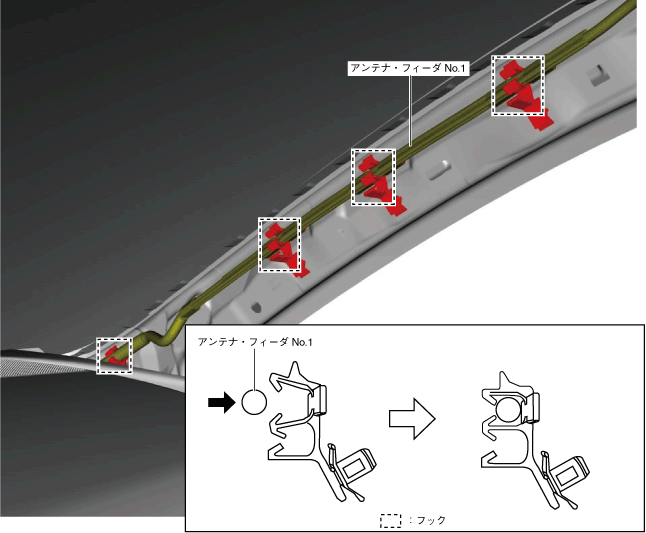 アンテナ・フィーダ No.1

アンテナ・フィーダ No.1

：フック