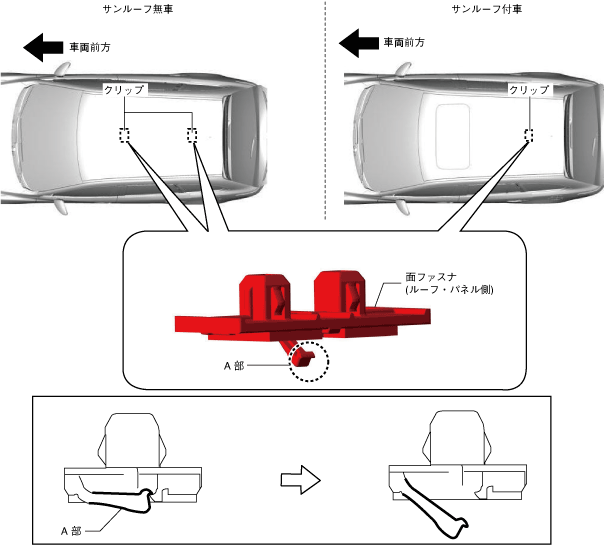 サンルーフ無車

車両前方

クリップ

サンルーフ付車

車両前方

クリップ

面ファスナ
(ルーフ・パネル側)

A 部

A 部