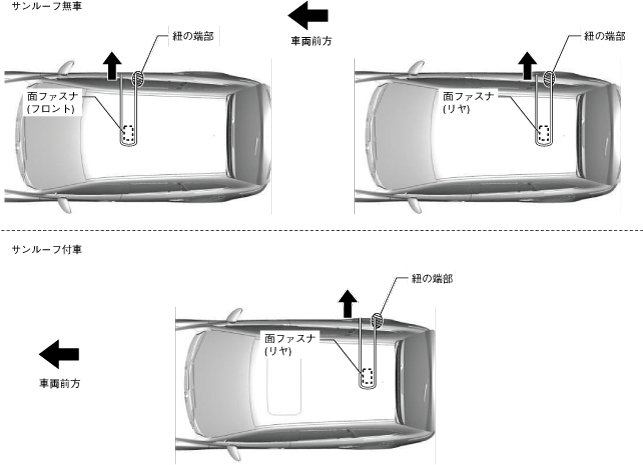 サンルーフ無車

車両前方

紐の端部

面ファスナ
(フロント)

紐の端部

面ファスナ
(リヤ)

サンルーフ付車

紐の端部

面ファスナ
(リヤ)

車両前方