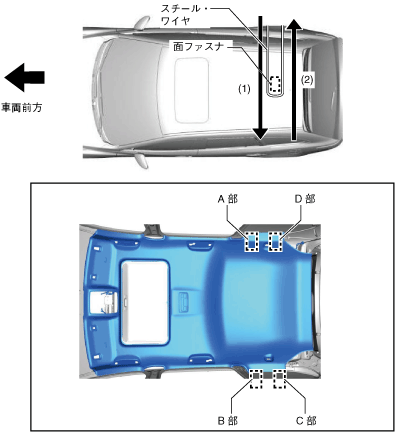 スチール・ワイヤ

面ファスナ

(1)

(2)

車両前方

A 部

D 部

B 部

C 部