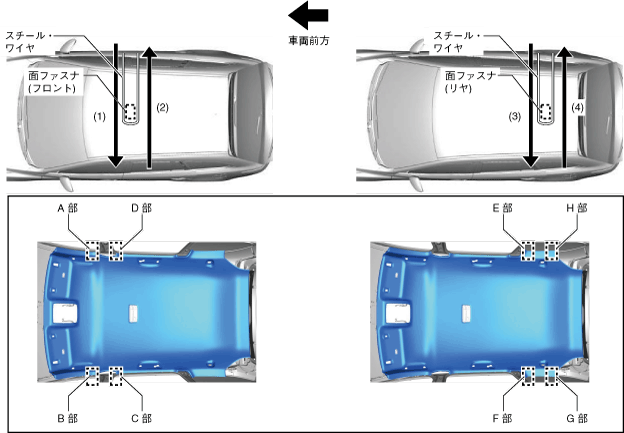 車両前方

スチール・ワイヤ

面ファスナ (フロント)

(1)

(2)

スチール・ワイヤ

面ファスナ (リヤ)

(3)

(4)

A 部

D 部

B 部

C 部

E 部

H 部

F 部

G 部