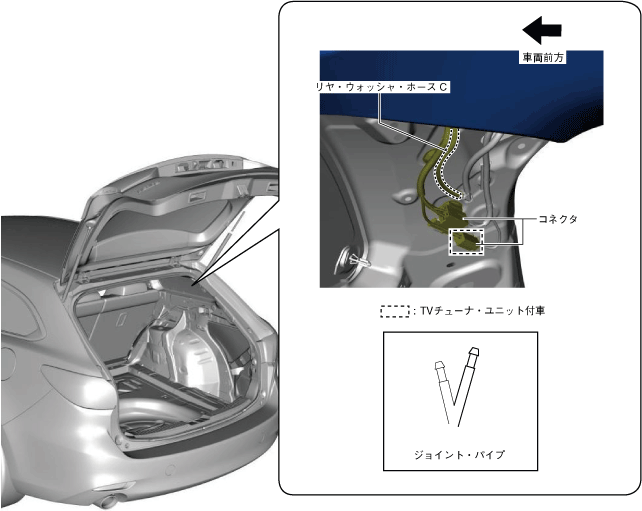 車両前方

リヤ・ウォッシャ・ホースC

コネクタ

: TVチューナ・ユニット付車

ジョイント・パイプ