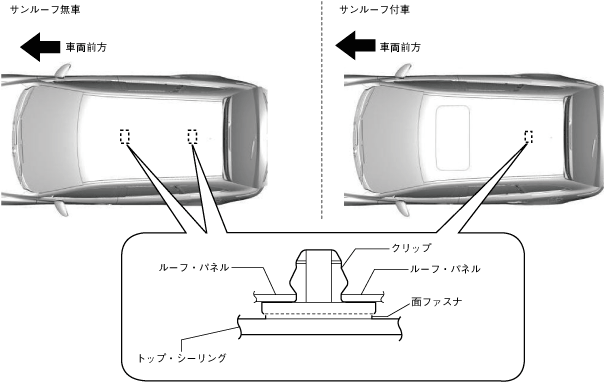 サンルーフ無車

車両前方

サンルーフ付車

車両前方

クリップ

ルーフ・パネル

ルーフ・パネル

面ファスナ

トップ・シーリング