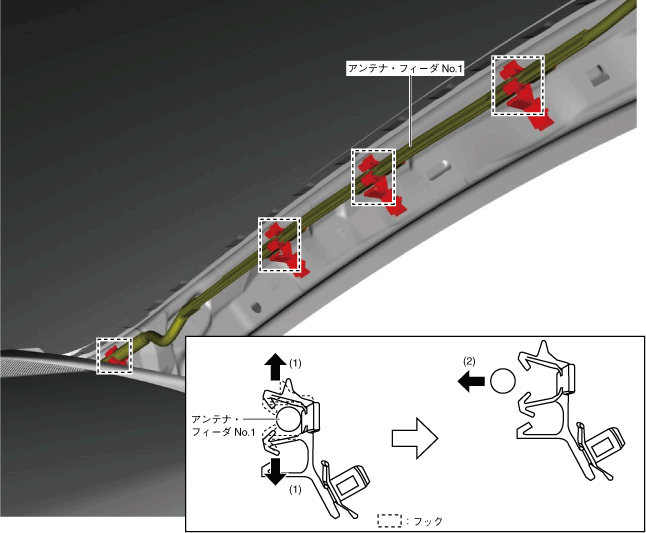 アンテナ・フィーダ No.1

(1)

アンテナ・フィーダ No.1

(1)

(2)

: フック