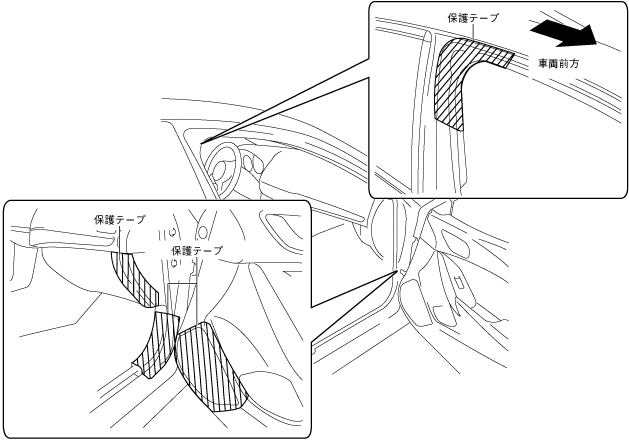 保護テープ
車両前方
保護テープ
保護テープ