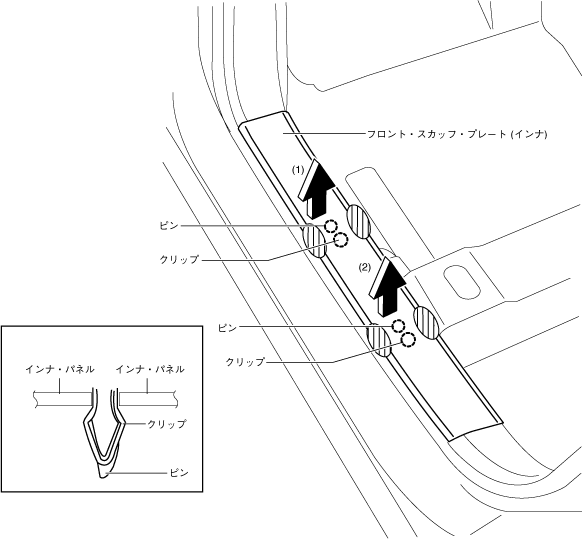 フロント・スカッフ・プレート (インナ)

(1)

ピン

クリップ

(2)

ピン

クリップ

インナ・パネル

インナ・パネル

クリップ

ピン