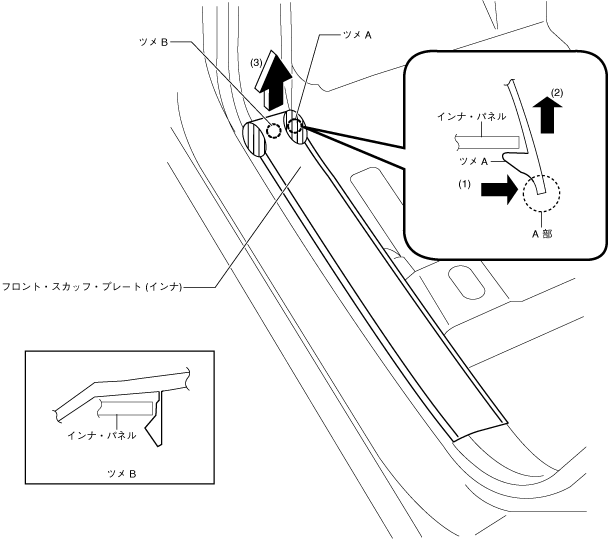 ツメ B
ツメ A
(3)
(2)
インナ・パネル
ツメ A
(1)
A 部
フロント・スカッフ・プレート (インナ)
インナ・パネル
ツメ B