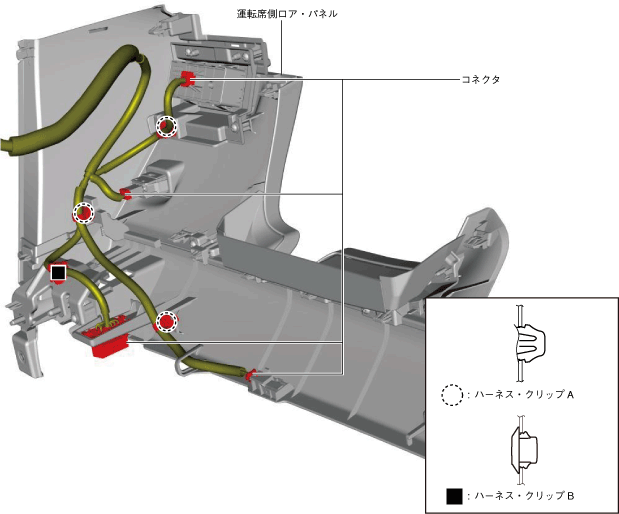 運転席側ロア・パネル

コネクタ

: ハーネス・クリップ A

: ハーネス・クリップ B