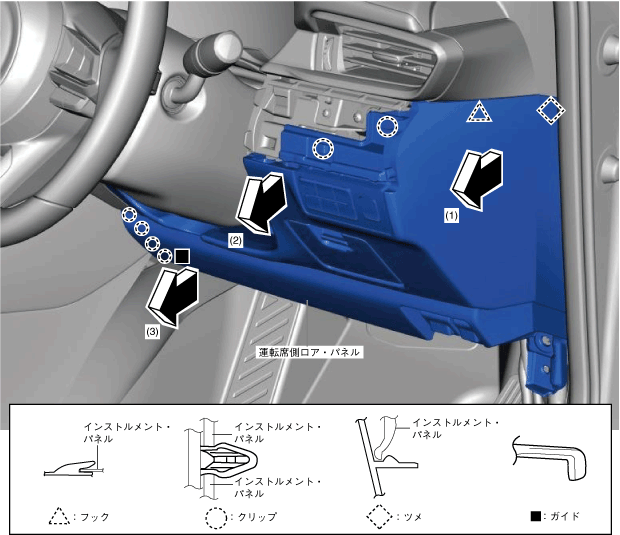 (1)

(2)

(3)

運転席側ロア・パネル

インストルメント・パネル

インストルメント・パネル

インストルメント・パネル

インストルメント・パネル

：フック

：クリップ

：ツメ

■：ガイド