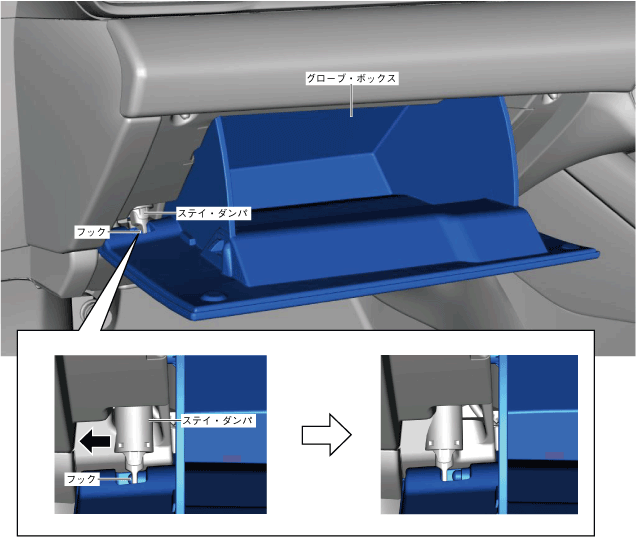 グローブ・ボックス

ステイ・ダンパ

フック

ステイ・ダンパ

フック