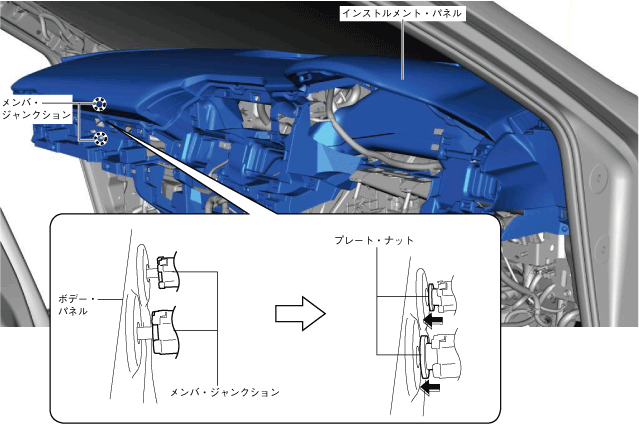 インストルメント・パネル

メンバ・ジャンクション

ボデー・パネル

メンバ・ジャンクション

プレート・ナット