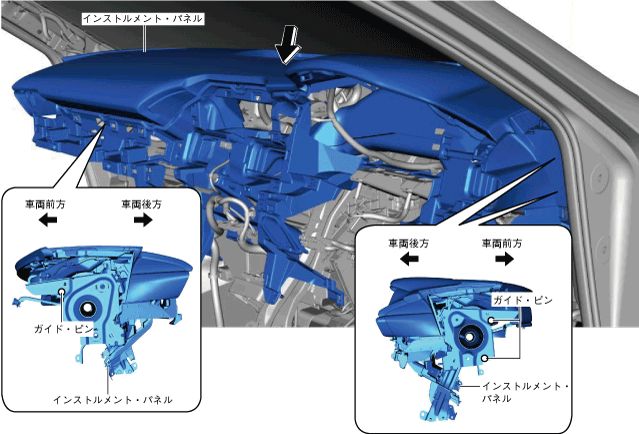 インストルメント・パネル

車両前方

車両後方

ガイド・ピン

インストルメント・パネル

車両後方

車両前方

ガイド・ピン

インストルメント・パネル