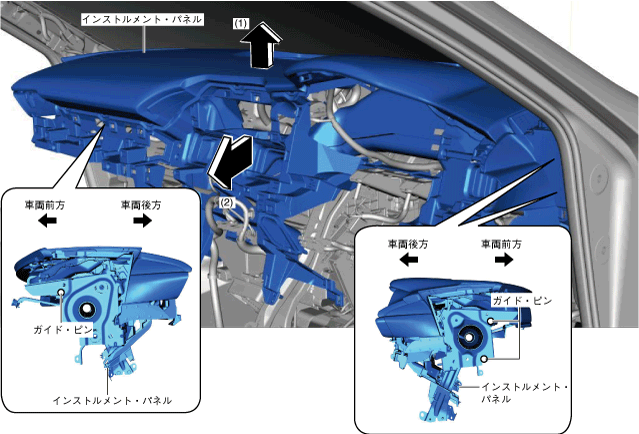 インストルメント・パネル
(1)
(2)
車両前方
車両後方
ガイド・ピン
インストルメント・パネル
車両後方
車両前方
ガイド・ピン
インストルメント・パネル