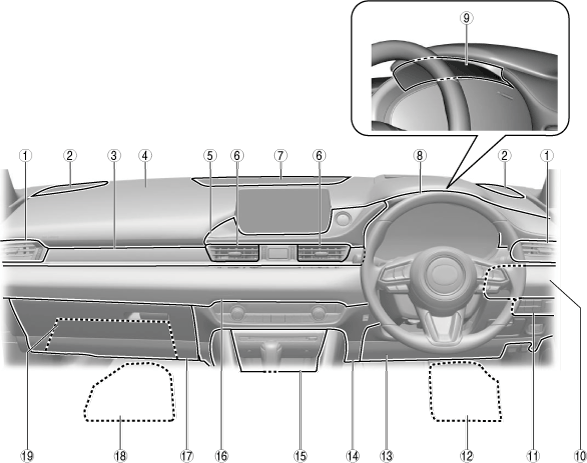 9

1 2 3 4 5 6 7 6 8 2 1

19 18 17 16 15 14 13 12 11 10