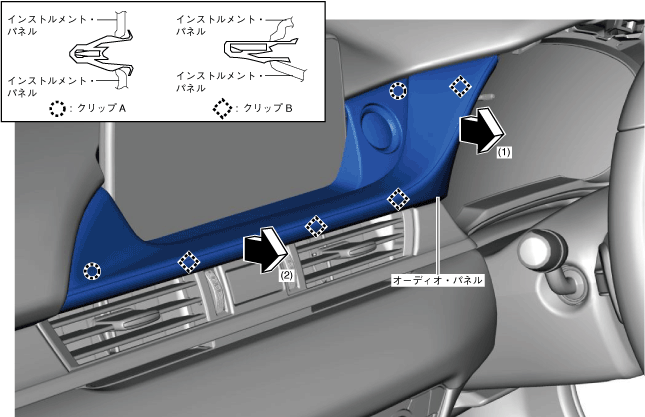 インストルメント・パネル

インストルメント・パネル

インストルメント・パネル

インストルメント・パネル

：クリップ A

：クリップ B

(1)

(2)

オーディオ・パネル