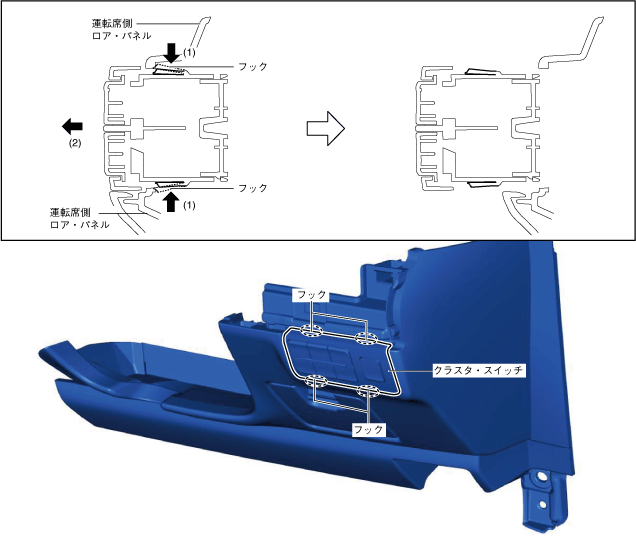 運転席側
ロア・パネル
(1)
フック
(2)
フック
(1)
運転席側
ロア・パネル

フック
クラスタ・スイッチ
フック