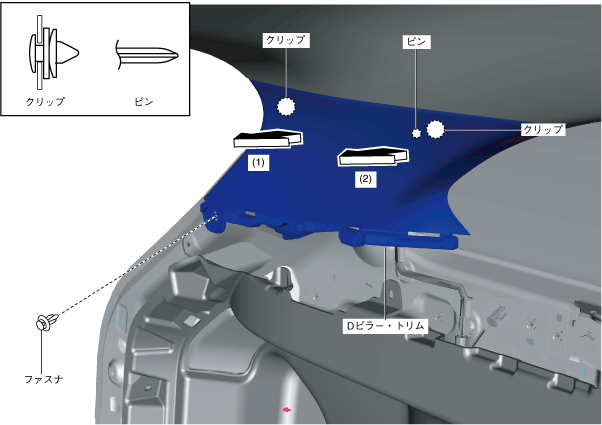 クリップ

ピン

クリップ

ピン

クリップ

(1)

(2)

Dピラー・トリム

ファスナ