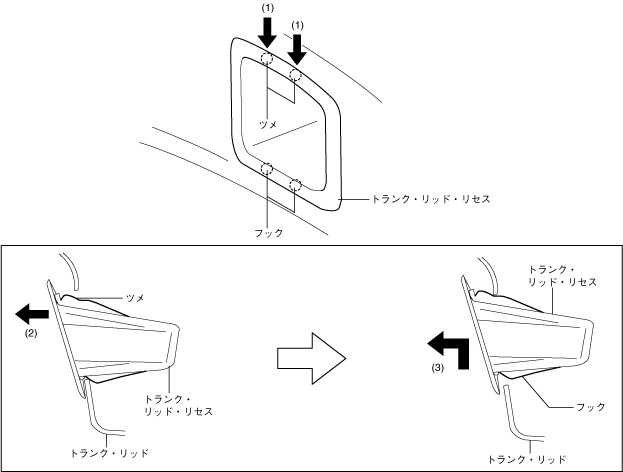 (1)
(1)
ツメ
トランク・リッド・リセス
フック

ツメ
(2)
トランク・リッド・リセス
トランク・リッド

トランク・リッド・リセス
(3)
フック
トランク・リッド