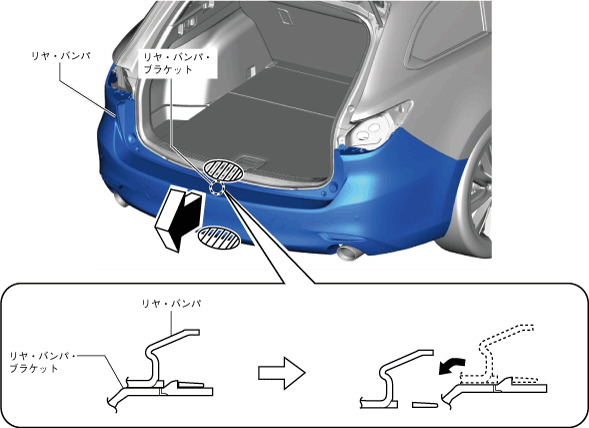 リヤ・バンパ

リヤ・バンパ・ブラケット

リヤ・バンパ

リヤ・バンパ・ブラケット