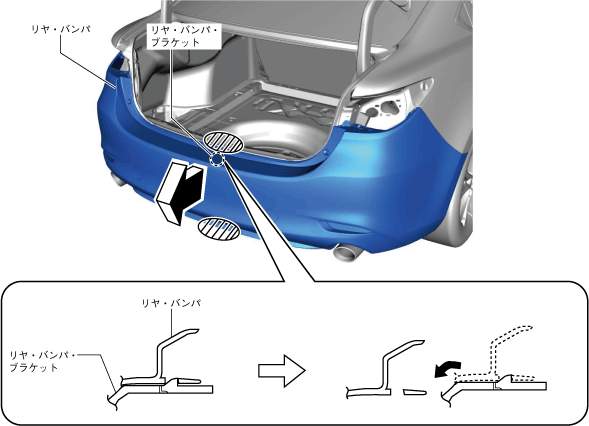 リヤ・バンパ

リヤ・バンパ・ブラケット

リヤ・バンパ

リヤ・バンパ・ブラケット