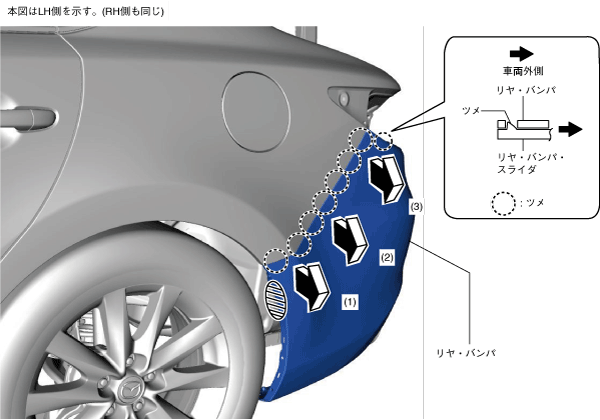 本図はLH側を示す。(RH側も同じ)

車両外側

リヤ・バンパ

ツメ

リヤ・バンパ・スライダ

: ツメ

(3)

(2)

(1)

リヤ・バンパ