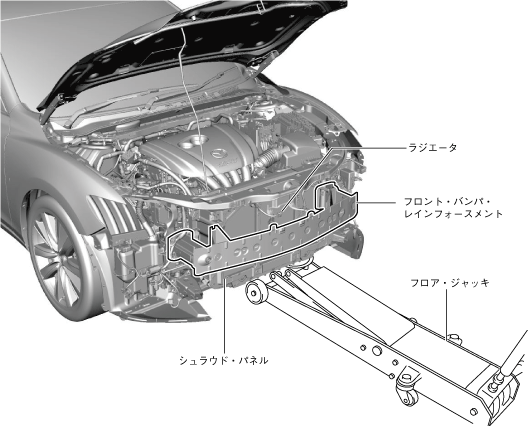 ラジエータ

フロント・バンパ・レインフォースメント

フロア・ジャッキ

シュラウド・パネル