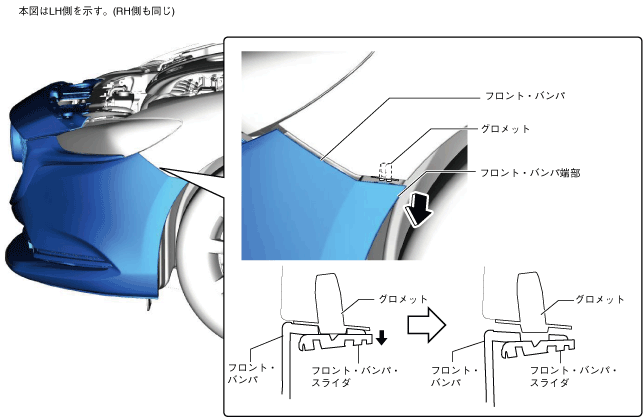 本図はLH側を示す。(RH側も同じ)

フロント・バンパ

グロメット

フロント・バンパ端部

グロメット

フロント・バンパ

フロント・バンパ・スライダ

グロメット

フロント・バンパ

フロント・バンパ・スライダ