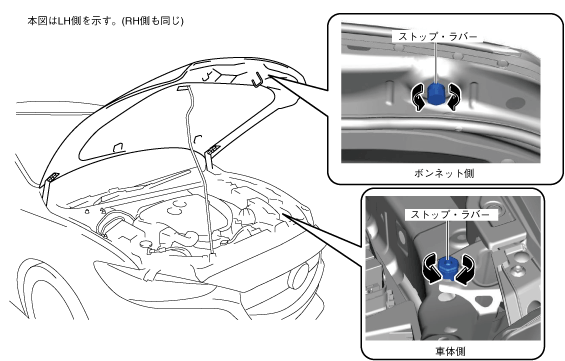 本図はLH側を示す。(RH側も同じ)

ストップ・ラバー

ボンネット側

ストップ・ラバー

車体側