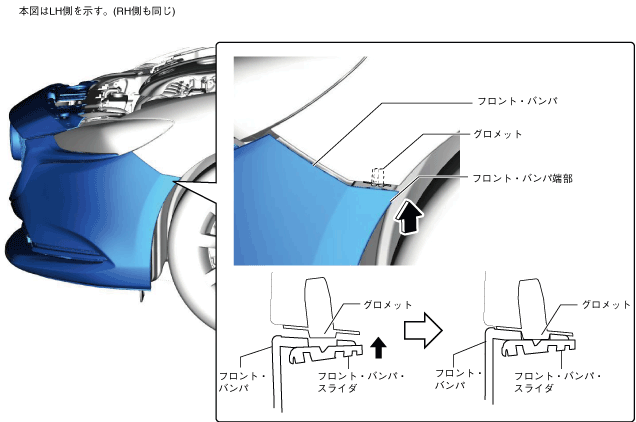 本図はLH側を示す。(RH側も同じ)

フロント・バンパ

グロメット

フロント・バンパ端部

グロメット

フロント・バンパ

フロント・バンパ・スライダ

グロメット

フロント・バンパ

フロント・バンパ・スライダ