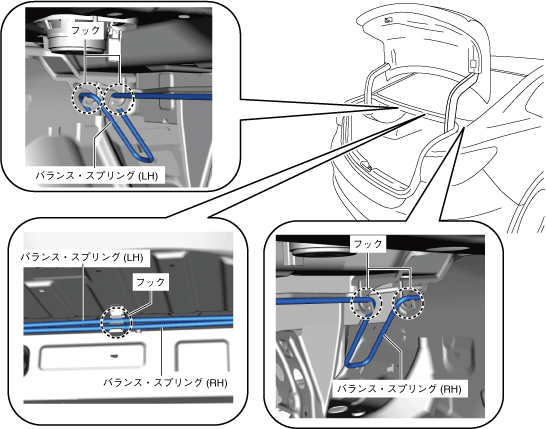 フック

バランス・スプリング (LH)

バランス・スプリング (LH)

フック

バランス・スプリング (RH)

フック

バランス・スプリング (RH)