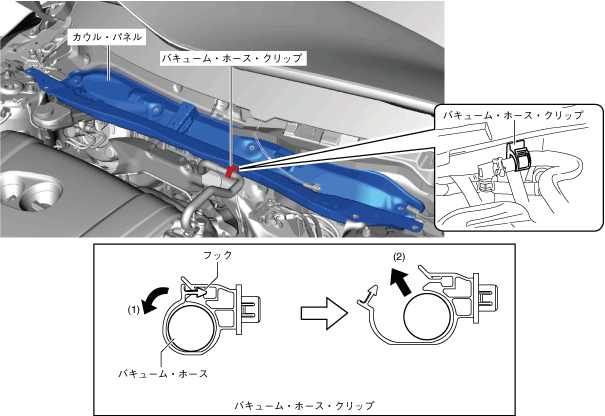 カウル・パネル

バキューム・ホース・クリップ

バキューム・ホース・クリップ

フック

(1)

(2)

バキューム・ホース

バキューム・ホース・クリップ