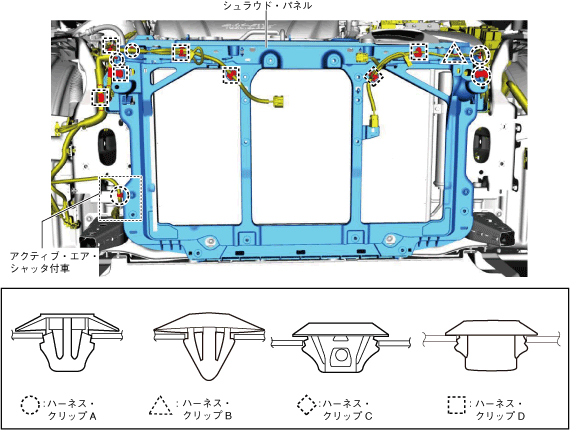 シュラウド・パネル

アクティブ・エア・シャッタ付車

:ハーネス・クリップ A

:ハーネス・クリップ B

:ハーネス・クリップ C

:ハーネス・クリップ D