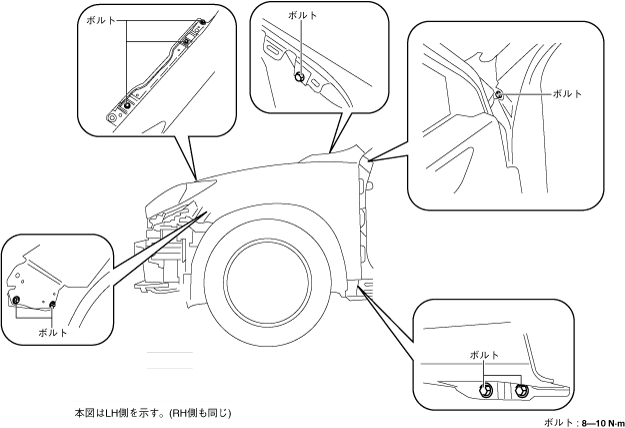 ボルト

ボルト

ボルト

ボルト

ボルト

本図はLH側を示す。(RH側も同じ)

ボルト : 8—10 N·m