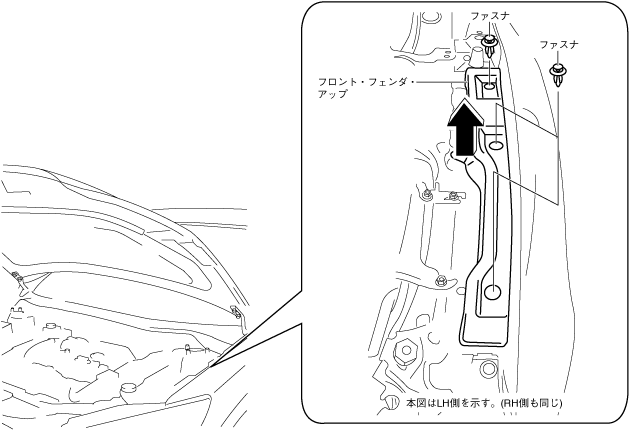 ファスナ

ファスナ

フロント・フェンダ・アップ

本図はLH側を示す。(RH側も同じ)