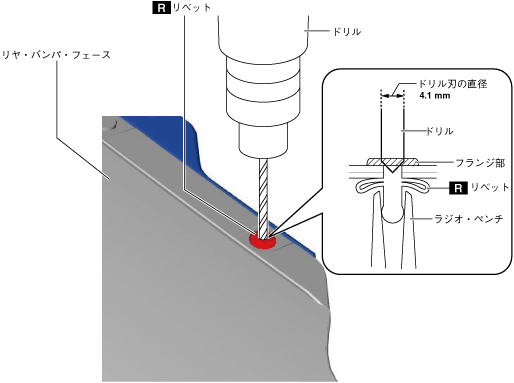 R リベット

ドリル

リヤ・バンパ・フェース

ドリル刃の直径
4.1 mm

ドリル

フランジ部

R リベット

ラジオ・ペンチ