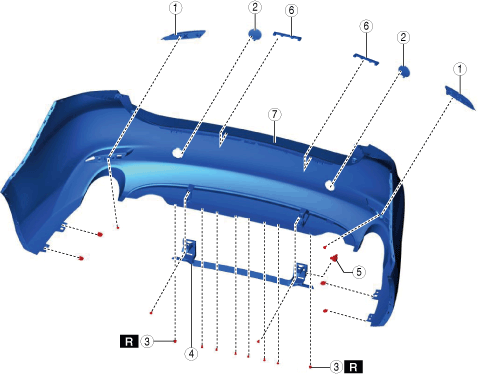 1
2
6
6
2
1
7
5
R 3
4
3 R