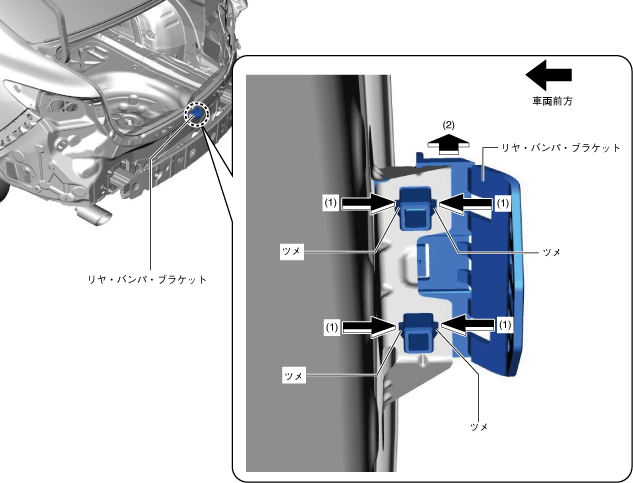 車両前方

(2)

リヤ・バンパ・ブラケット

(1)

(1)

ツメ

ツメ

リヤ・バンパ・ブラケット

(1)

(1)

ツメ

ツメ