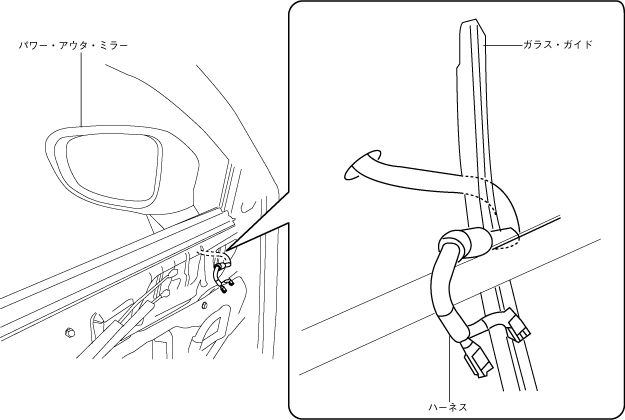 パワー・アウタ・ミラー

ガラス・ガイド

ハーネス