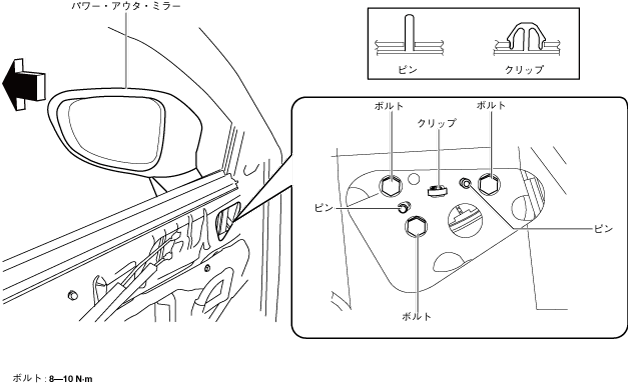 パワー・アウタ・ミラー

ピン

クリップ

ボルト

クリップ

ボルト

ピン

ピン

ボルト

ボルト : 8—10 N·m