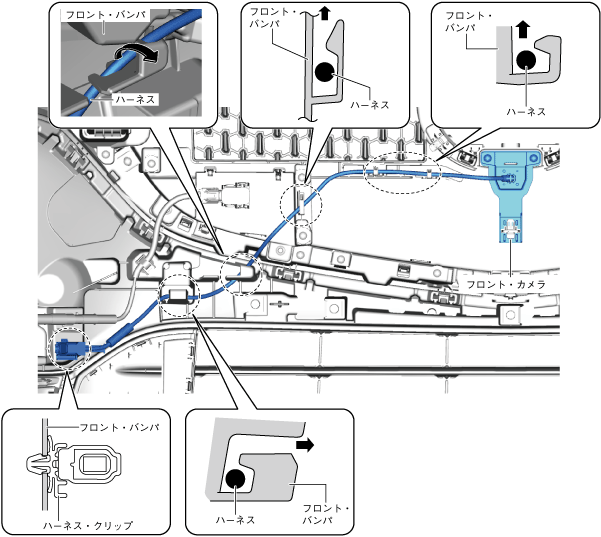 フロント・バンパ
ハーネス

フロント・バンパ
ハーネス

フロント・バンパ
ハーネス

フロント・カメラ

フロント・バンパ
ハーネス・クリップ

ハーネス
フロント・バンパ