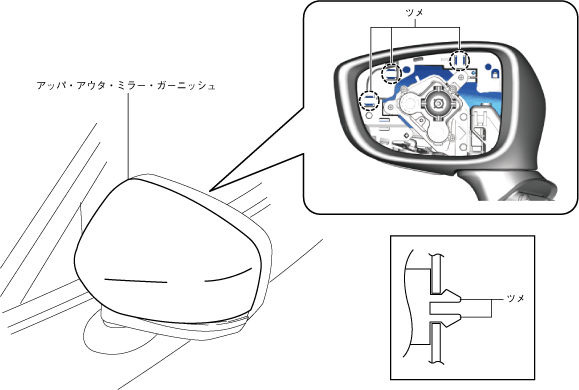 ツメ

アッパ・アウタ・ミラー・ガーニッシュ

ツメ