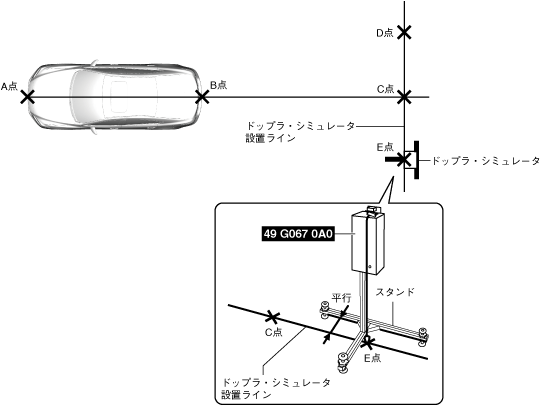 D点

A点

B点

C点

ドップラ・シミュレータ設置ライン

E点

ドップラ・シミュレータ

49 G067 0A0

平行

スタンド

C点

E点

ドップラ・シミュレータ設置ライン