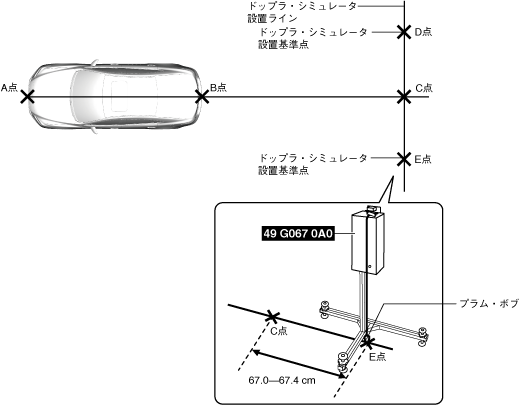 ドップラ・シミュレータ
設置ライン

ドップラ・シミュレータ
設置基準点

D点

A点

B点

C点

ドップラ・シミュレータ
設置基準点

E点

49 G067 0A0

プラム・ボブ

C点

E点

67.0—67.4 cm